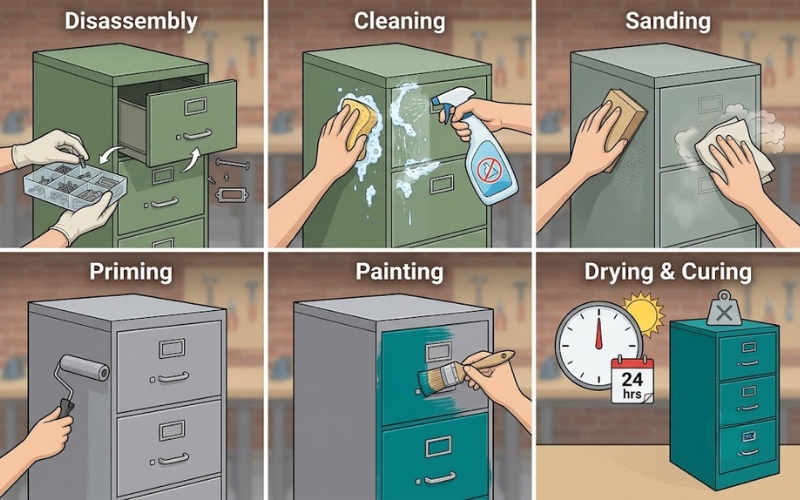 Disassembly

Cleaning

Sanding

Priming

Painting

Drying & Curing

24 hrs